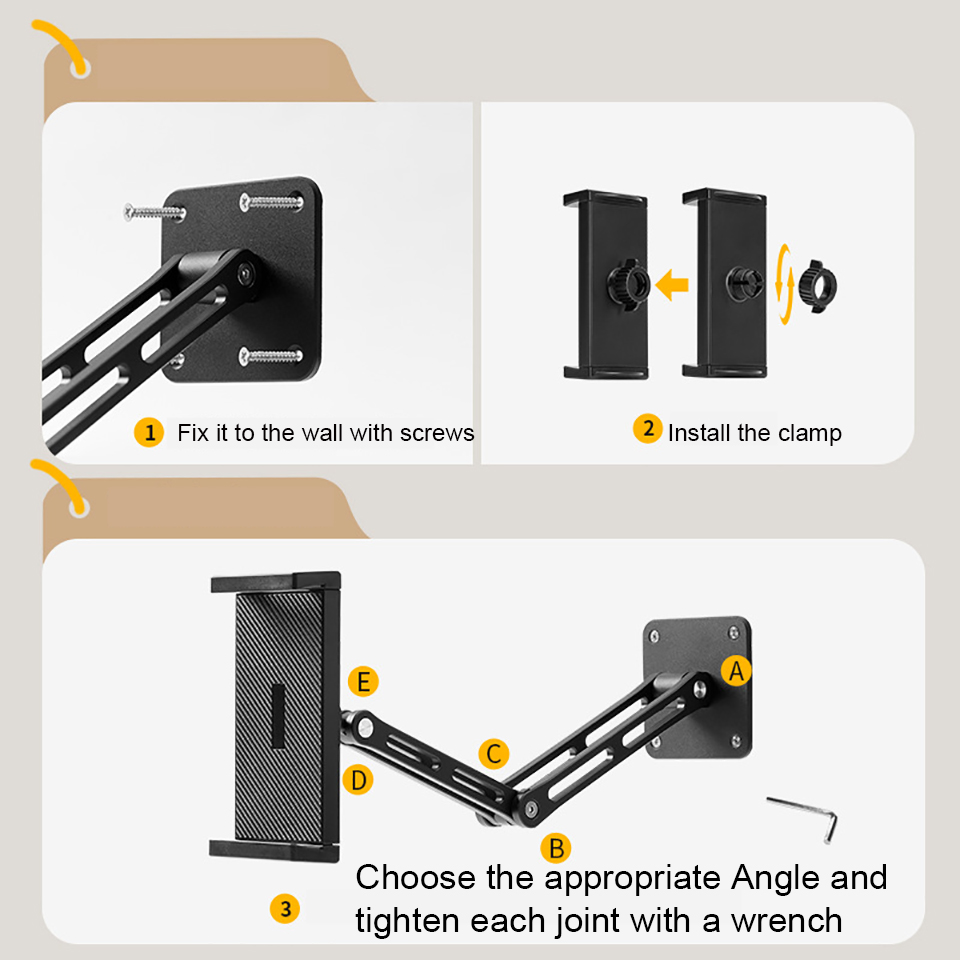 1 Fix it to the wall with screws

2 Install the clamp

E

A

C

D

B

3

Choose the appropriate Angle and tighten each joint with a wrench